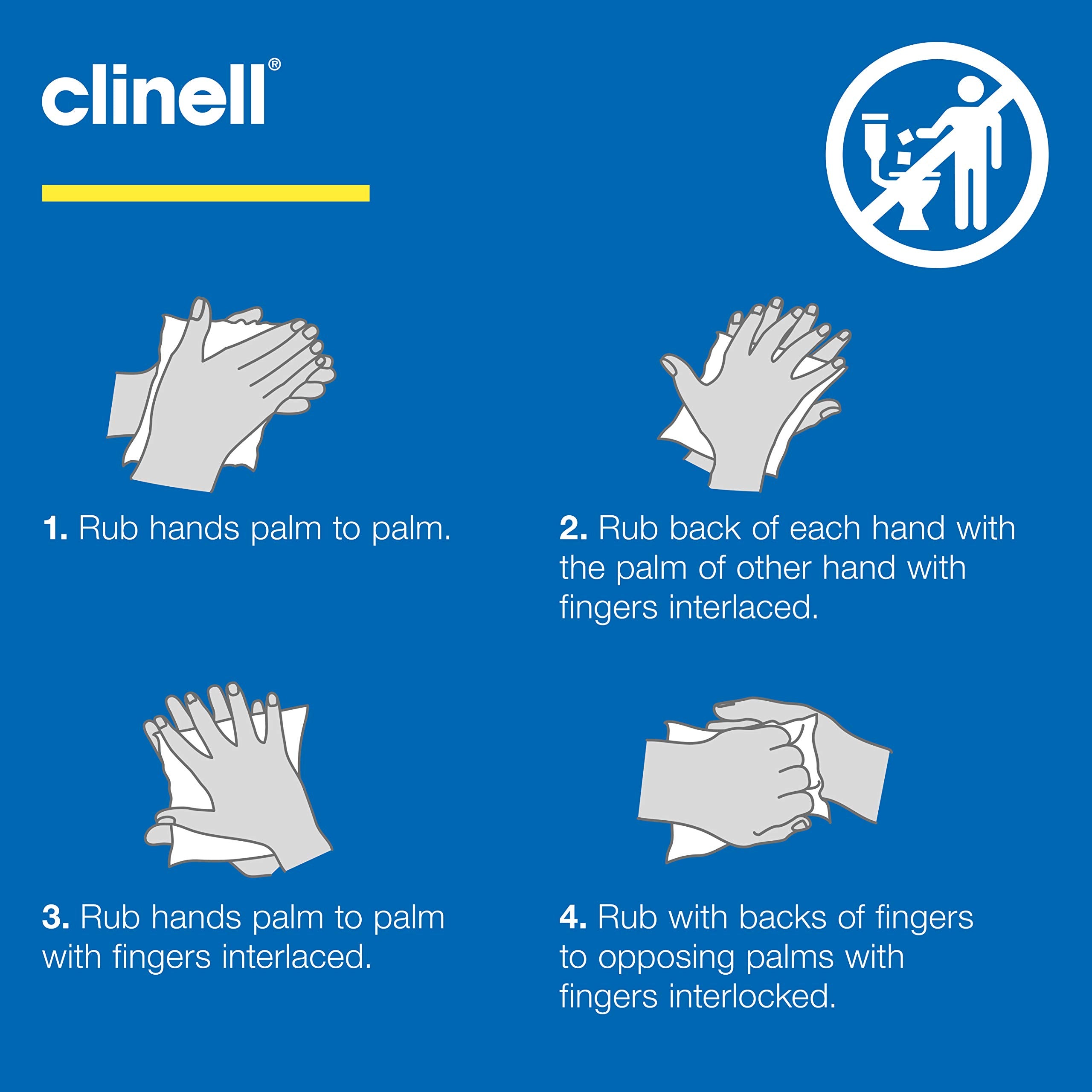 clinell®

1. Rub hands palm to palm.

2. Rub back of each hand with the palm of other hand with fingers interlaced.

3. Rub hands palm to palm with fingers interlaced.

4. Rub with backs of fingers to opposing palms with fingers interlocked.