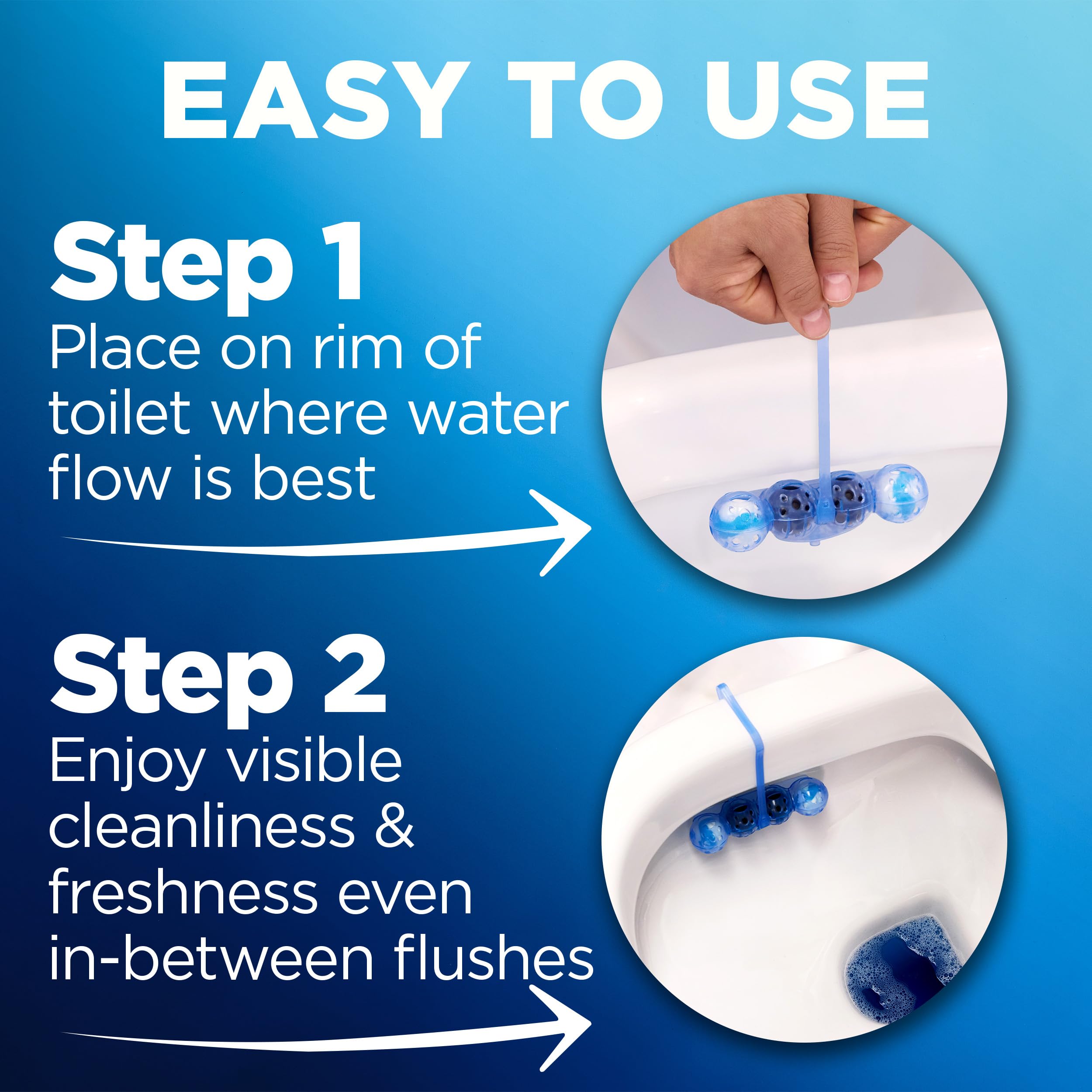 EASY TO USE

Step 1
Place on rim of toilet where water flow is best

Step 2
Enjoy visible cleanliness & freshness even in-between flushes