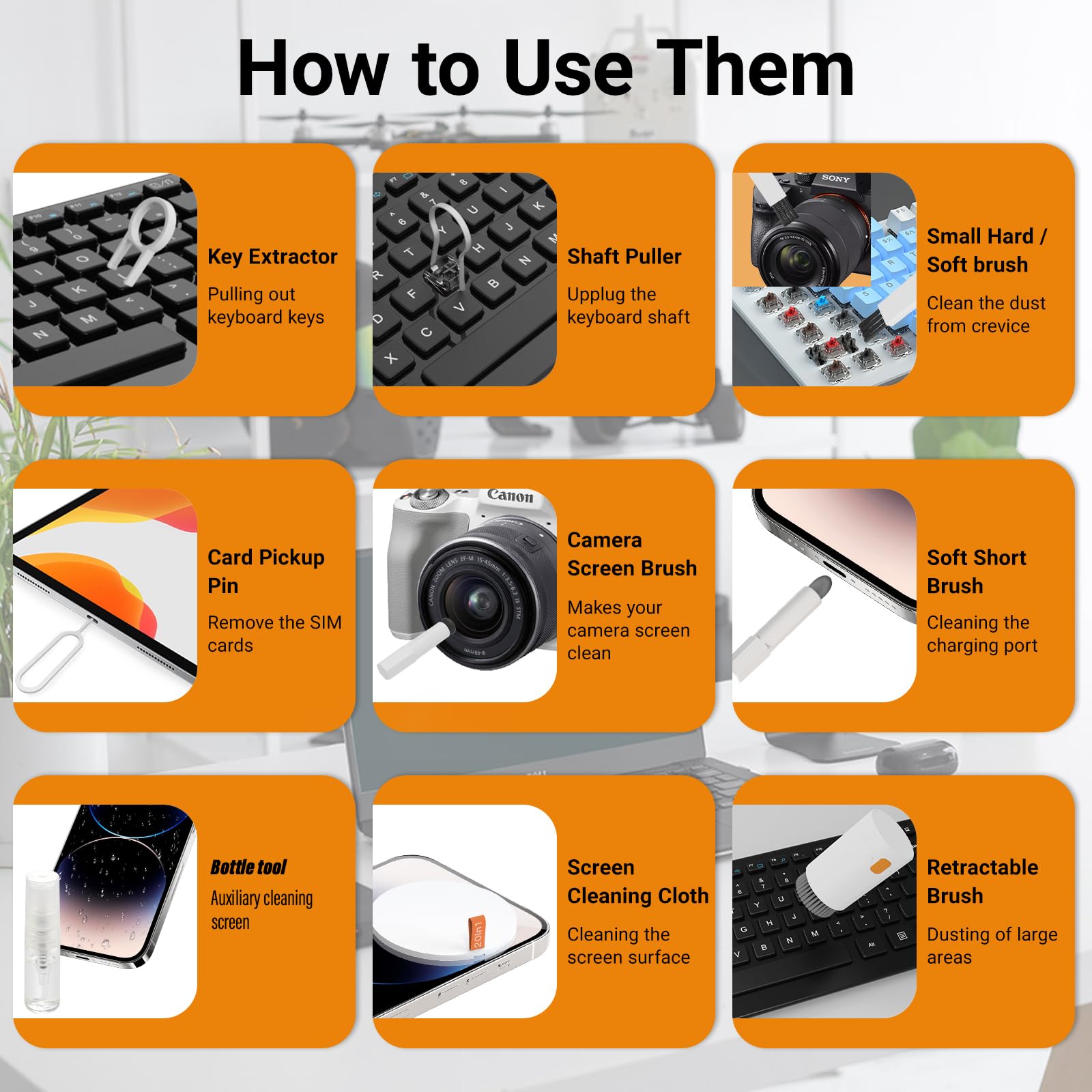 How to Use Them

Key Extractor

Pulling out keyboard keys

Shaft Puller

Upplug the keyboard shaft

SONY

Small Hard / Soft brush

Clean the dust from crevice

Card Pickup Pin

Remove the SIM cards

Canon

Camera Screen Brush

Makes your camera screen clean

Soft Short Brush

Cleaning the charging port

Bottle tool

Auxiliary cleaning screen

20in1

Screen Cleaning Cloth

Cleaning the screen surface

Retractable Brush

Dusting of large areas