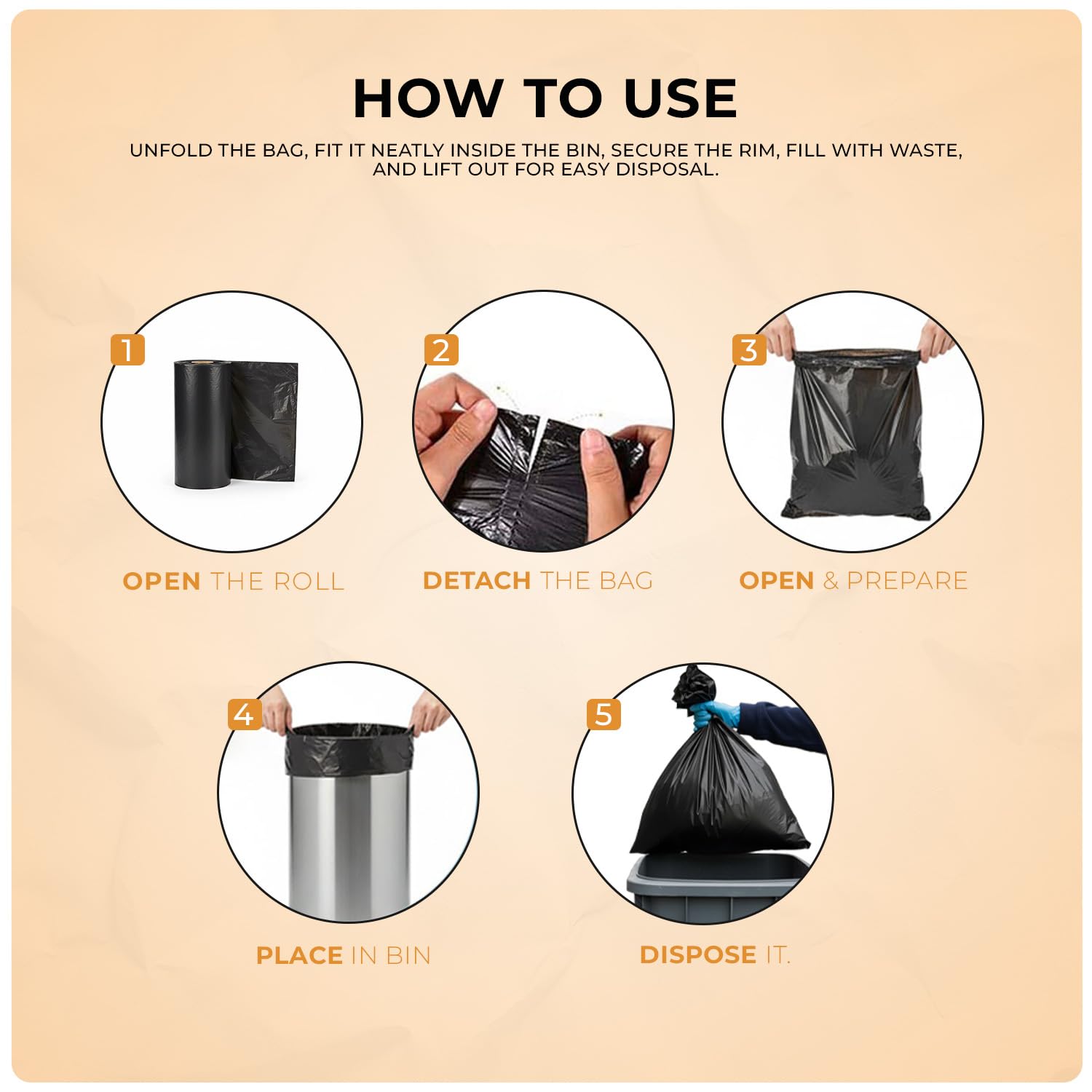 HOW TO USE

UNFOLD THE BAG, FIT IT NEATLY INSIDE THE BIN, SECURE THE RIM, FILL WITH WASTE, AND LIFT OUT FOR EASY DISPOSAL.

1

OPEN THE ROLL

2

DETACH THE BAG

3

OPEN & PREPARE

4

PLACE IN BIN

5

DISPOSE IT.