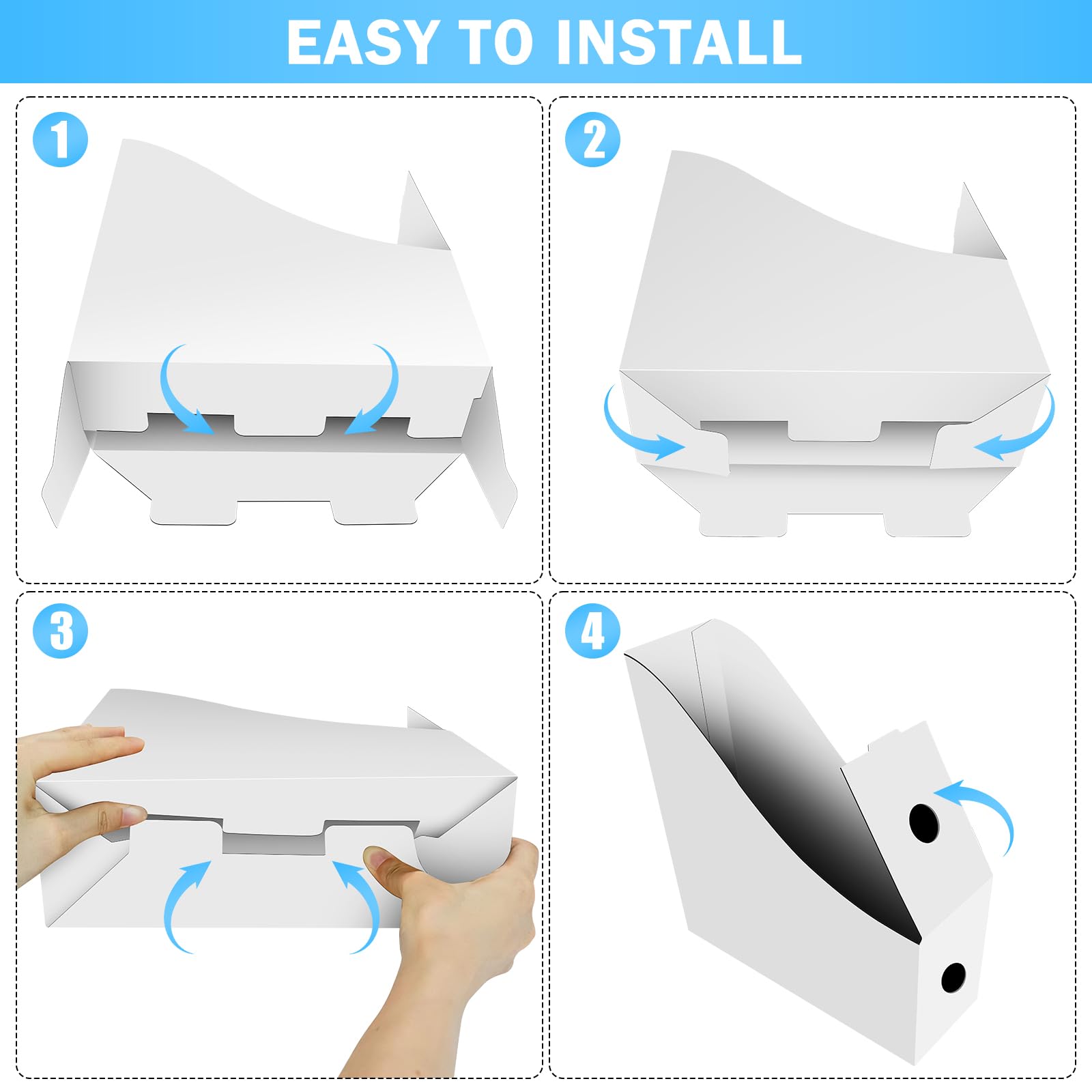 EASY TO INSTALL

1

2

3

4