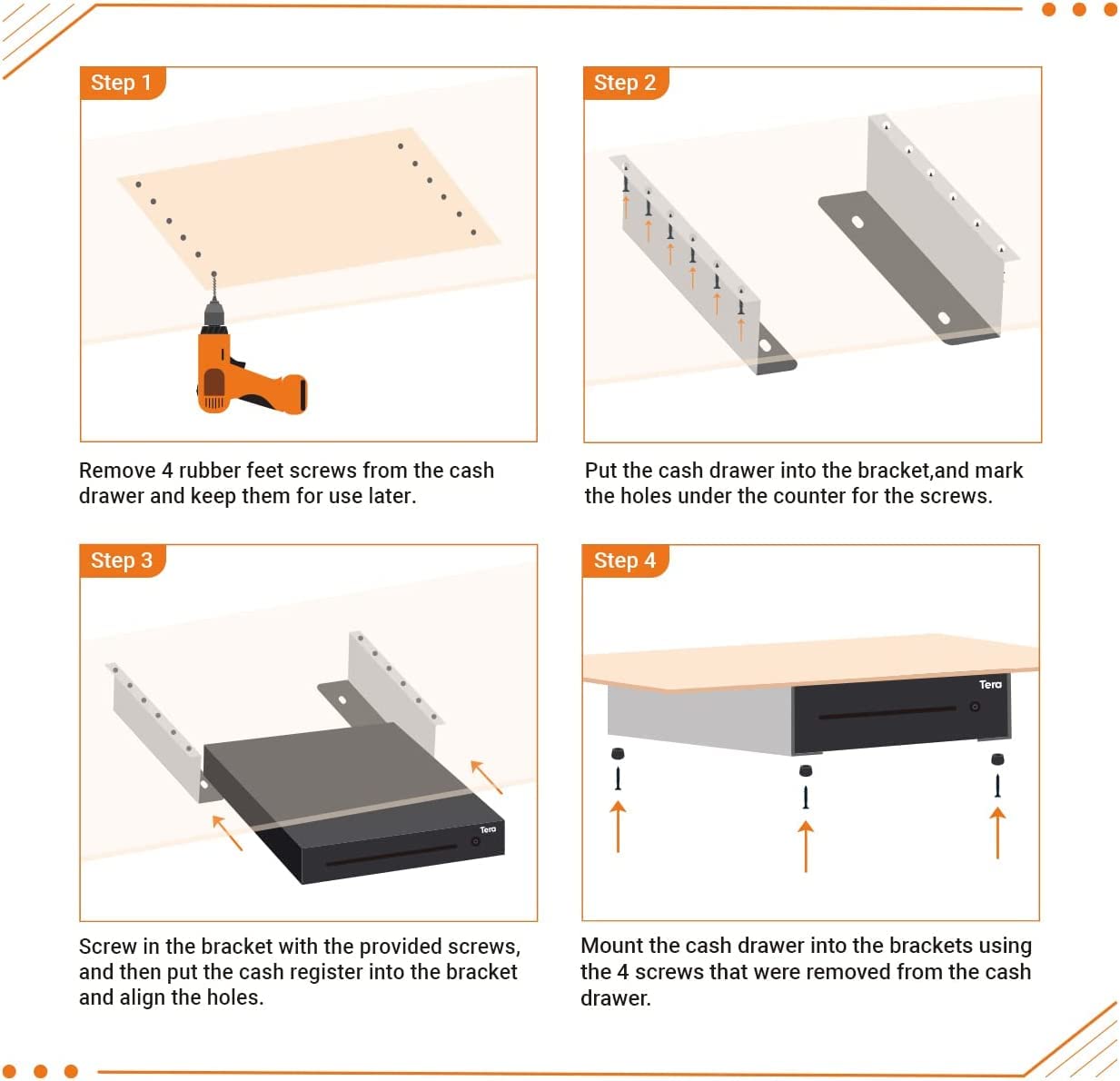 Step 1

Remove 4 rubber feet screws from the cash drawer and keep them for use later.

Step 2

Put the cash drawer into the bracket,and mark the holes under the counter for the screws.

Step 3

Tera

Screw in the bracket with the provided screws, and then put the cash register into the bracket and align the holes.

Step 4

Tera

Mount the cash drawer into the brackets using the 4 screws that were removed from the cash drawer.